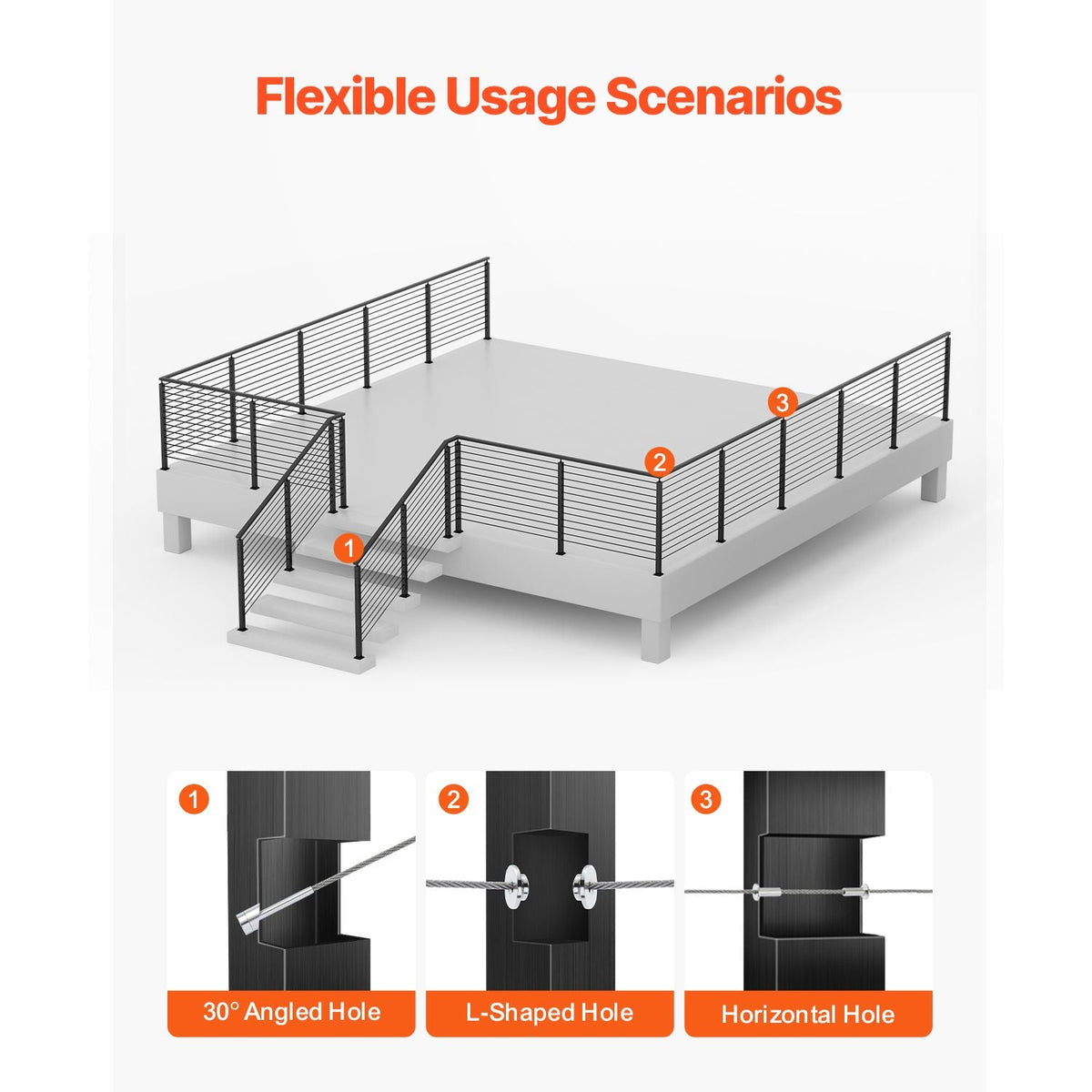 Flexible Usage Scenarios

3

2

1

1

30° Angled Hole

2

L-Shaped Hole

3

Horizontal Hole