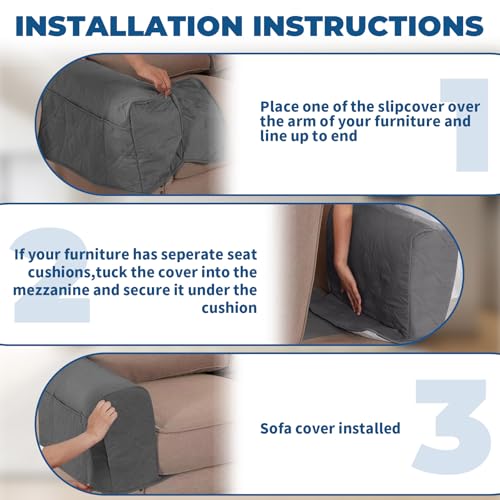 INSTALLATION INSTRUCTIONS

1

Place one of the slipcover over the arm of your furniture and line up to end

2

If your furniture has seperate seat cushions,tuck the cover into the mezzanine and secure it under the cushion

3

Sofa cover installed