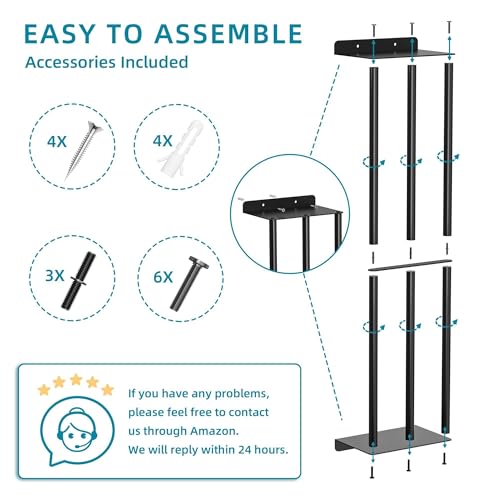 EASY TO ASSEMBLE
Accessories Included

4X

4X

3X

6X

If you have any problems, please feel free to contact us through Amazon. We will reply within 24 hours.