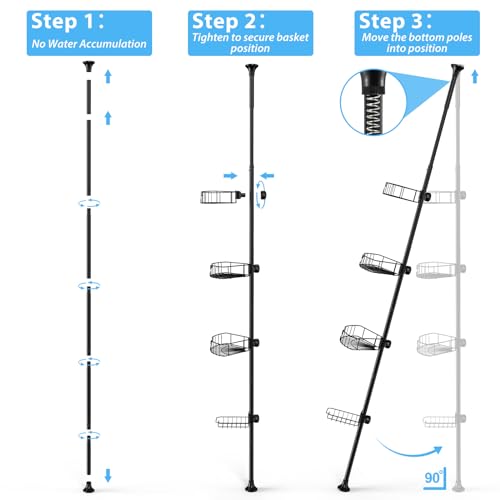 Step 1：
No Water Accumulation

Step 2：
Tighten to secure basket position

Step 3：
Move the bottom poles into position

90°