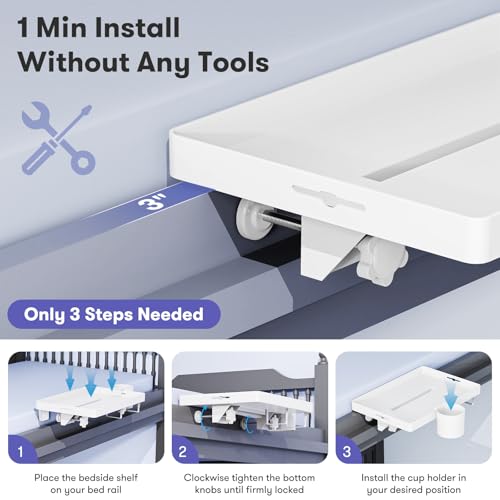 1 Min Install
Without Any Tools

3"

Only 3 Steps Needed

1
Place the bedside shelf on your bed rail

2
Clockwise tighten the bottom knobs until firmly locked

3
Install the cup holder in your desired position