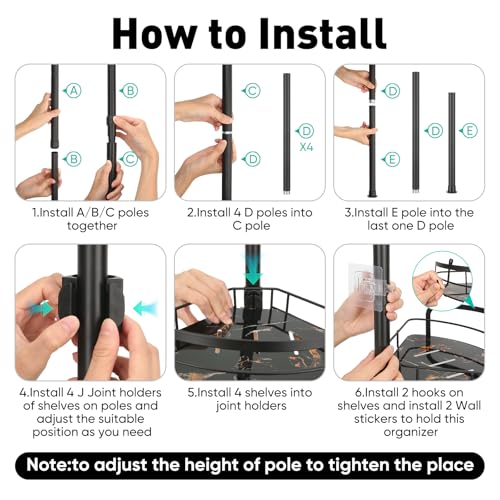 How to Install

A
B
B
C

1.Install A/B/C poles together

C
D
D
X4

2.Install 4 D poles into C pole

D
E
D
E

3.Install E pole into the last one D pole

4.Install 4 J Joint holders of shelves on poles and adjust the suitable position as you need

5.Install 4 shelves into joint holders

6.Install 2 hooks on shelves and install 2 Wall stickers to hold this organizer

Note:to adjust the height of pole to tighten the place