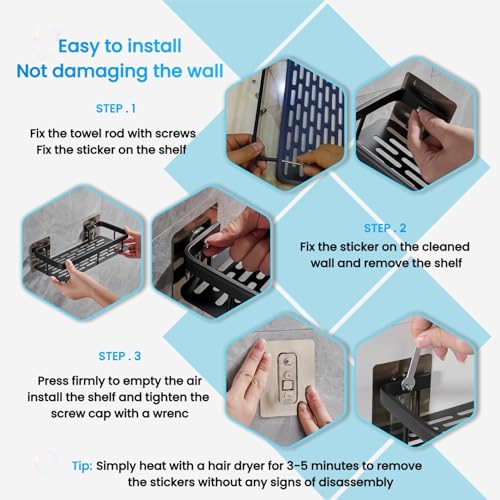 Easy to install
Not damaging the wall

STEP . 1

Fix the towel rod with screws
Fix the sticker on the shelf

STEP . 2

Fix the sticker on the cleaned wall and remove the shelf

STEP . 3

Press firmly to empty the air install the shelf and tighten the screw cap with a wrenc

Tip: Simply heat with a hair dryer for 3-5 minutes to remove the stickers without any signs of disassembly