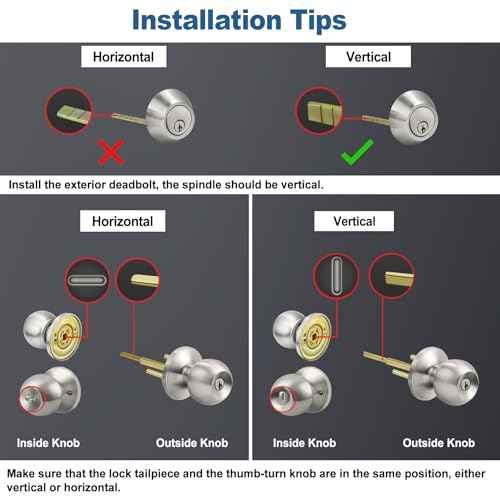 Installation Tips

Horizontal

Vertical

Install the exterior deadbolt, the spindle should be vertical.

Horizontal

Inside Knob

Outside Knob

Vertical

Inside Knob

Outside Knob

Make sure that the lock tailpiece and the thumb-turn knob are in the same position, either vertical or horizontal.