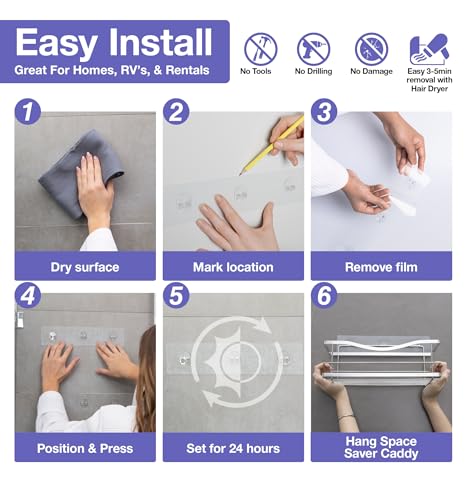 Easy Install
Great For Homes, RV's, & Rentals

No Tools
No Drilling
No Damage
Easy 3-5min removal with Hair Dryer

1
Dry surface

2
Mark location

3
Remove film

4
Position & Press

5
Set for 24 hours

6
Hang Space Saver Caddy