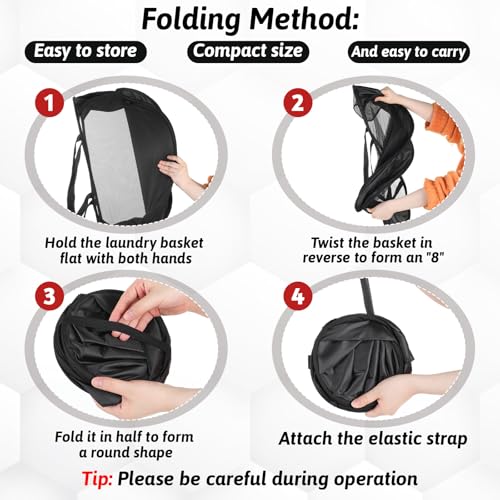 Folding Method:

Easy to store

Compact size

And easy to carry

1

Hold the laundry basket flat with both hands

2

Twist the basket in reverse to form an "8"

3

Fold it in half to form a round shape

4

Attach the elastic strap

Tip: Please be careful during operation