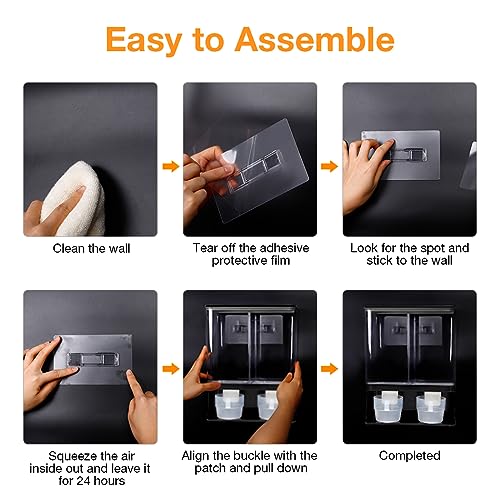 Easy to Assemble

Clean the wall

Tear off the adhesive protective film

Look for the spot and stick to the wall

Squeeze the air inside out and leave it for 24 hours

Align the buckle with the patch and pull down

Completed