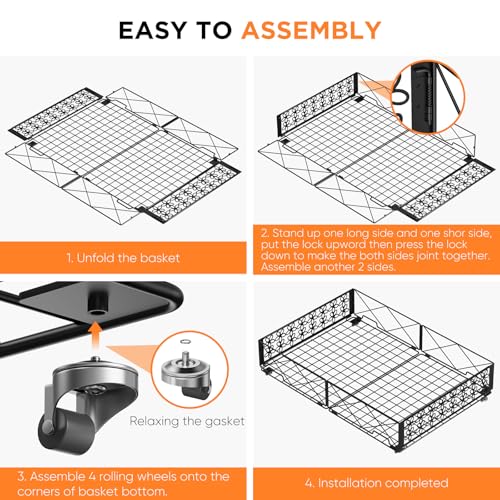 EASY TO ASSEMBLY

1. Unfold the basket

2. Stand up one long side and one shor side, put the lock upword then press the lock down to make the both sides joint together. Assemble another 2 sides.

Relaxing the gasket

3. Assemble 4 rolling wheels onto the corners of basket bottom.

4. Installation completed