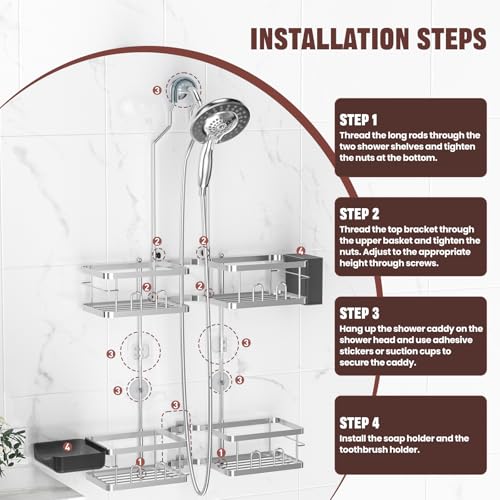 INSTALLATION STEPS

STEP 1
Thread the long rods through the two shower shelves and tighten the nuts at the bottom.

STEP 2
Thread the top bracket through the upper basket and tighten the nuts. Adjust to the appropriate height through screws.

STEP 3
Hang up the shower caddy on the shower head and use adhesive stickers or suction cups to secure the caddy.

STEP 4
Install the soap holder and the toothbrush holder.

3
2
2
4
2
2
3
3
3
3
3
4
1
1