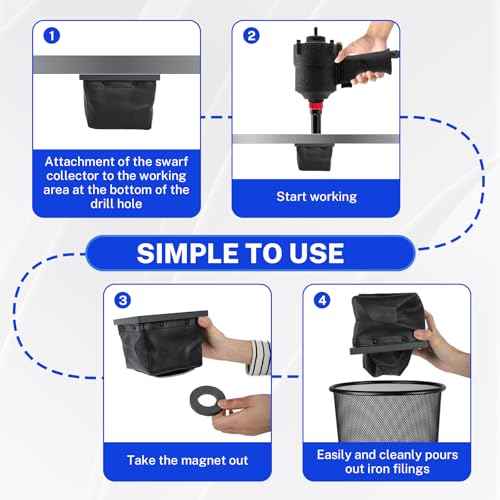 1

Attachment of the swarf collector to the working area at the bottom of the drill hole

2

Start working

SIMPLE TO USE

3

Take the magnet out

4

Easily and cleanly pours out iron filings