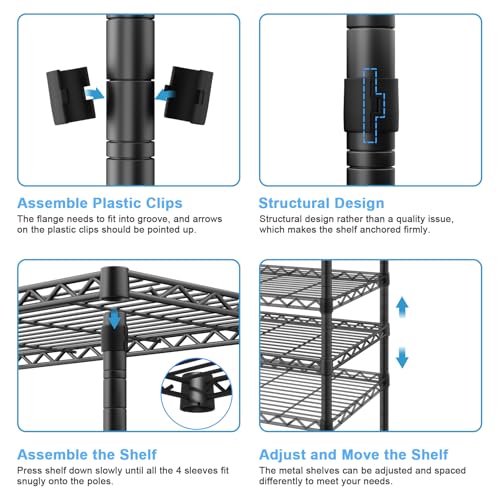 Assemble Plastic Clips

The flange needs to fit into groove, and arrows on the plastic clips should be pointed up.

Structural Design

Structural design rather than a quality issue, which makes the shelf anchored firmly.

Assemble the Shelf

Press shelf down slowly until all the 4 sleeves fit snugly onto the poles.

Adjust and Move the Shelf

The metal shelves can be adjusted and spaced differently to meet your needs.