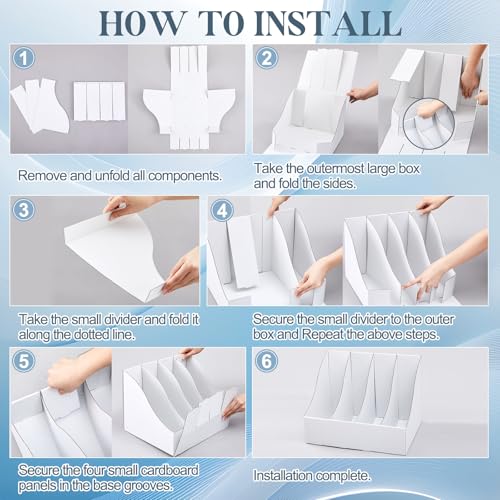 HOW TO INSTALL

1

Remove and unfold all components.

2

Take the outermost large box and fold the sides.

3

Take the small divider and fold it along the dotted line.

4

Secure the small divider to the outer box and Repeat the above steps.

5

Secure the four small cardboard panels in the base grooves.

6

Installation complete.