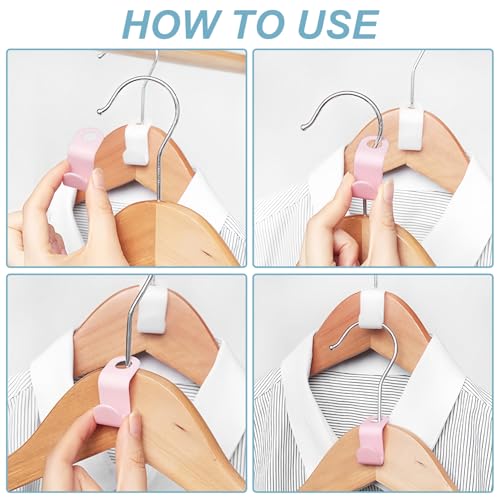 HOW TO USE