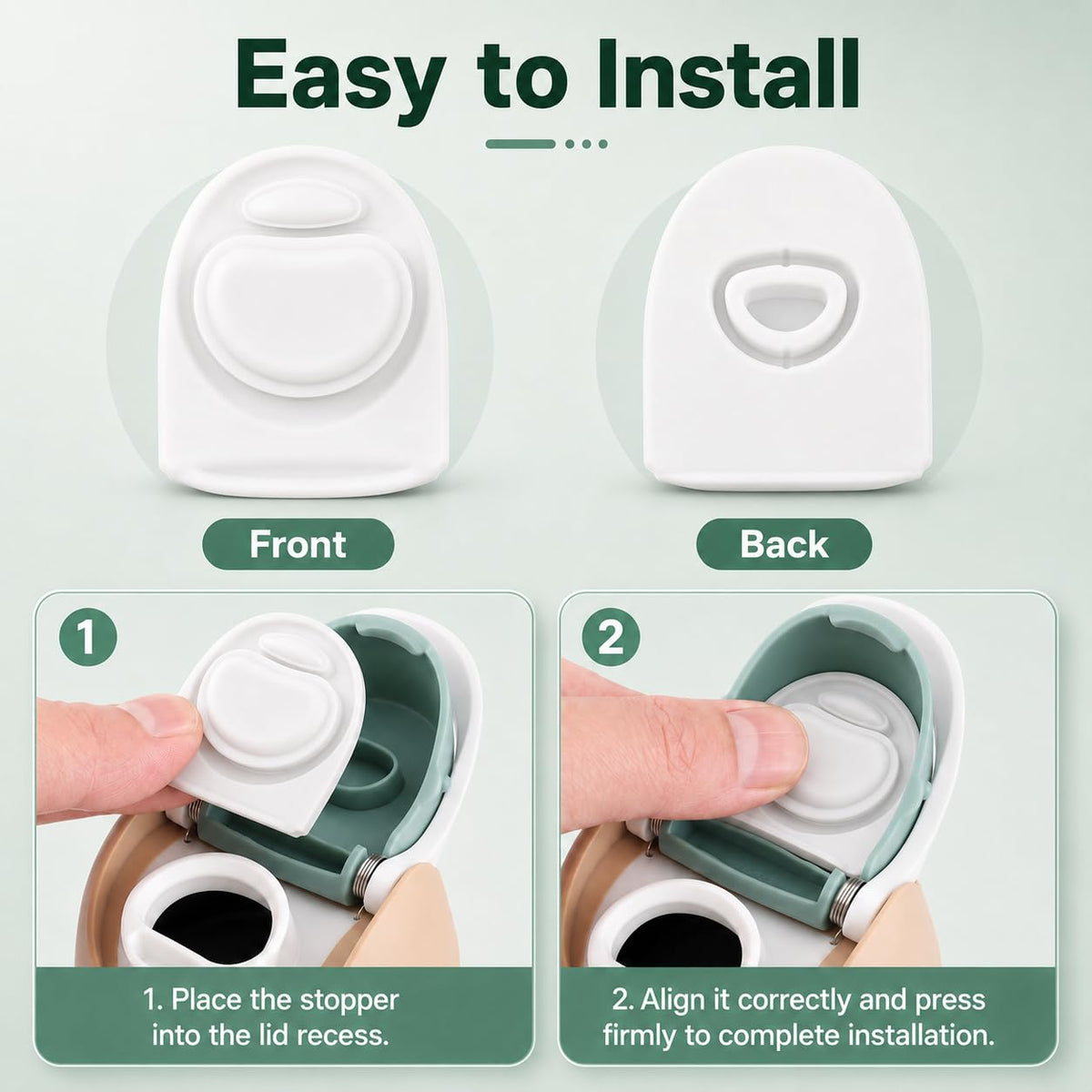 Easy to Install

Front

Back

1

1. Place the stopper into the lid recess.

2

2. Align it correctly and press firmly to complete installation.