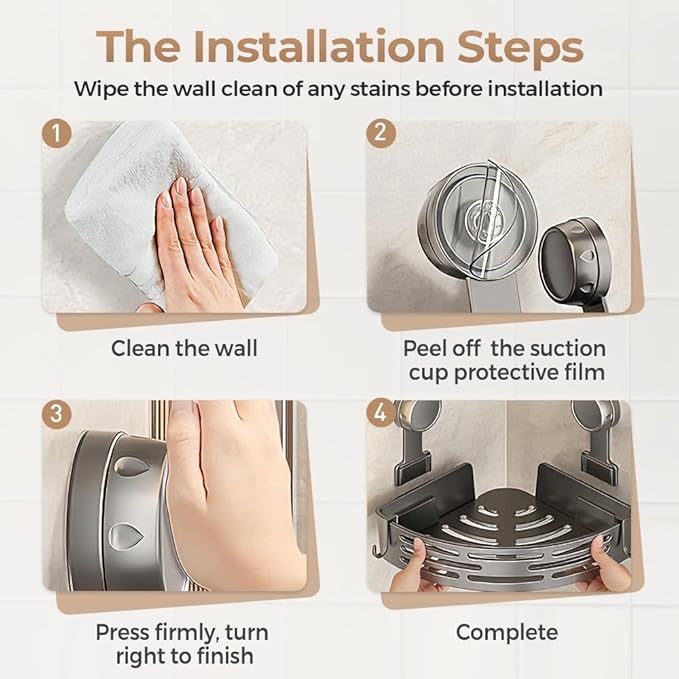 The Installation Steps

Wipe the wall clean of any stains before installation

1

Clean the wall

2

Peel off the suction cup protective film

3

Press firmly, turn right to finish

4

Complete