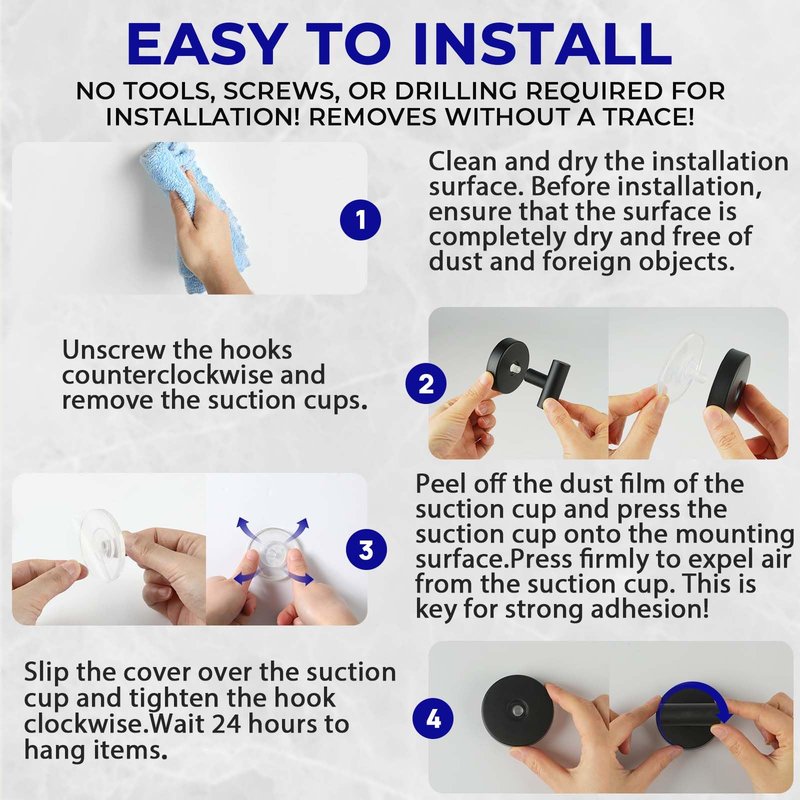 EASY TO INSTALL

NO TOOLS, SCREWS, OR DRILLING REQUIRED FOR INSTALLATION! REMOVES WITHOUT A TRACE!

1

Clean and dry the installation surface. Before installation, ensure that the surface is completely dry and free of dust and foreign objects.

Unscrew the hooks counterclockwise and remove the suction cups.

2

3

Peel off the dust film of the suction cup and press the suction cup onto the mounting surface.Press firmly to expel air from the suction cup. This is key for strong adhesion!

Slip the cover over the suction cup and tighten the hook clockwise.Wait 24 hours to hang items.

4