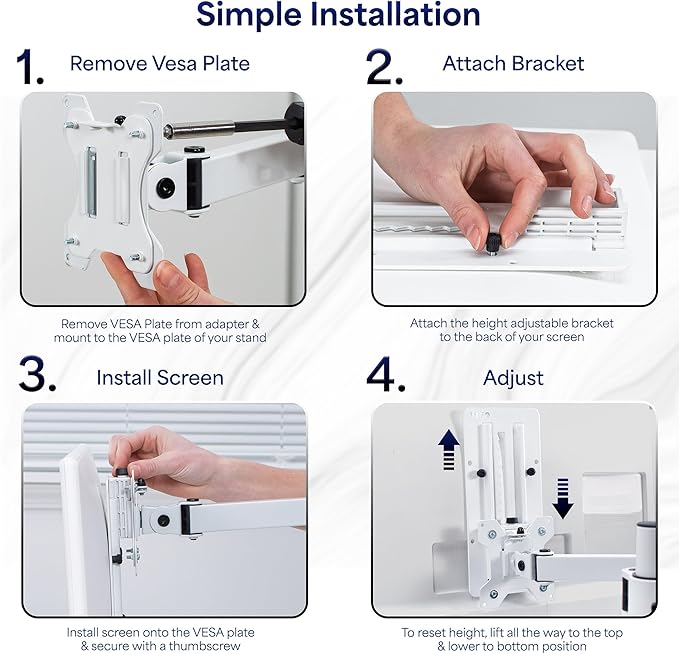 Simple Installation

1. Remove Vesa Plate

Remove VESA Plate from adapter & mount to the VESA plate of your stand

2. Attach Bracket

Attach the height adjustable bracket to the back of your screen

3. Install Screen

Install screen onto the VESA plate & secure with a thumbscrew

4. Adjust

To reset height, lift all the way to the top & lower to bottom position