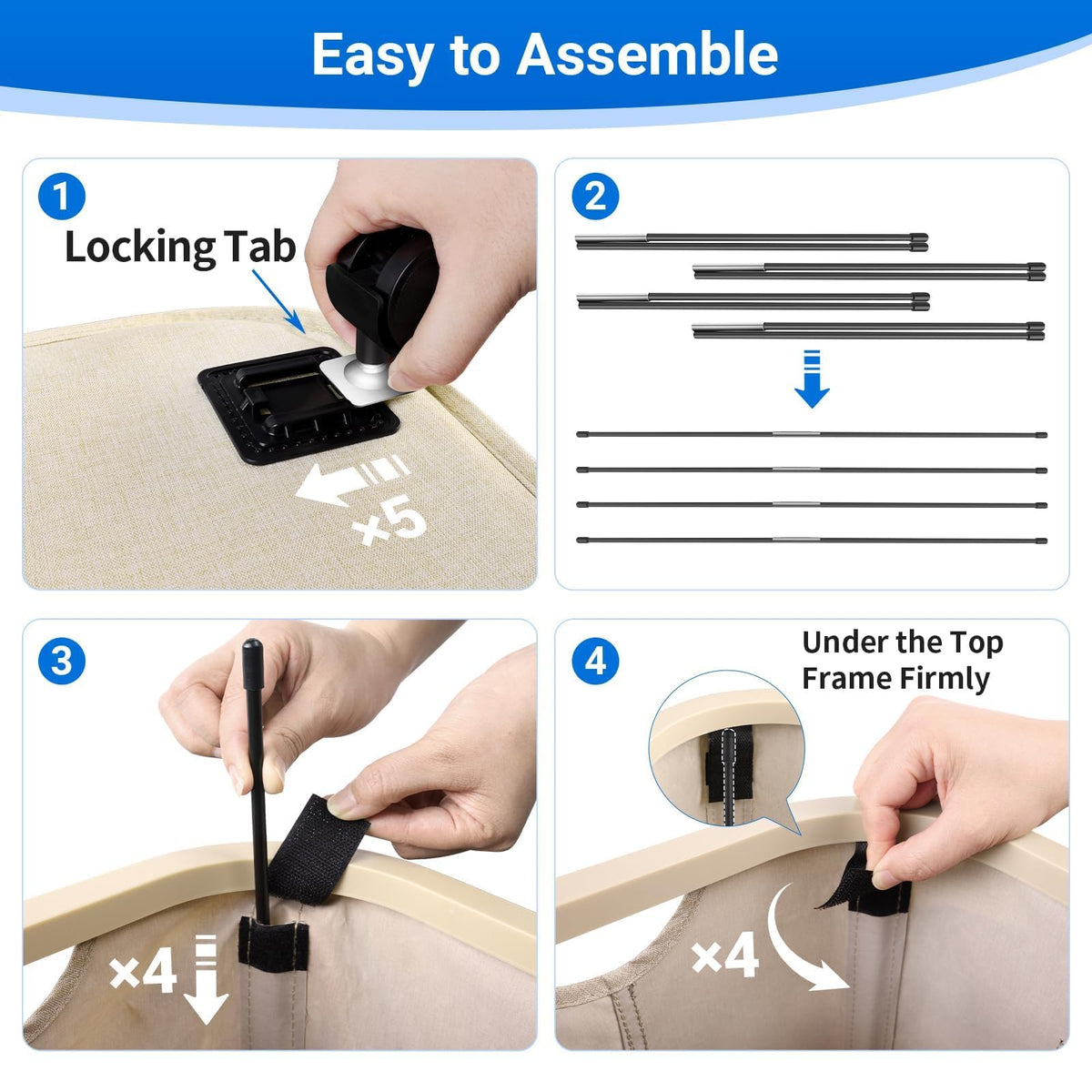 Easy to Assemble

1

Locking Tab

×5

2

3

×4

4

Under the Top Frame Firmly

×4