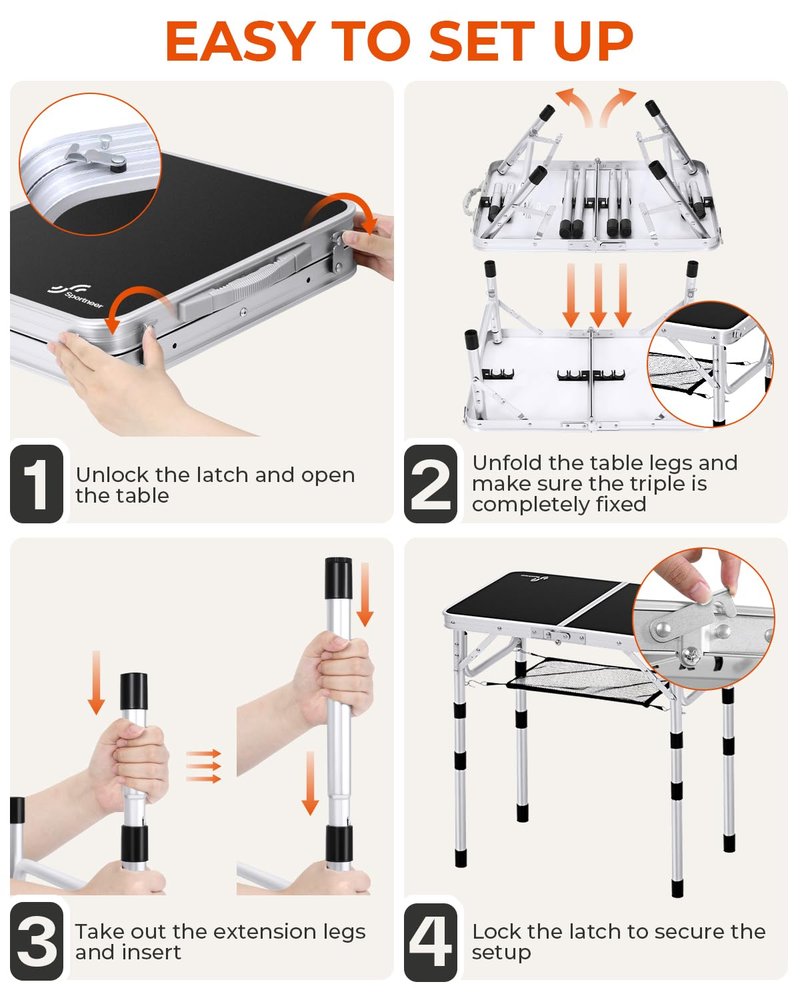 EASY TO SET UP

Sportneer

1 Unlock the latch and open the table

2 Unfold the table legs and make sure the triple is completely fixed

3 Take out the extension legs and insert

4 Lock the latch to secure the setup