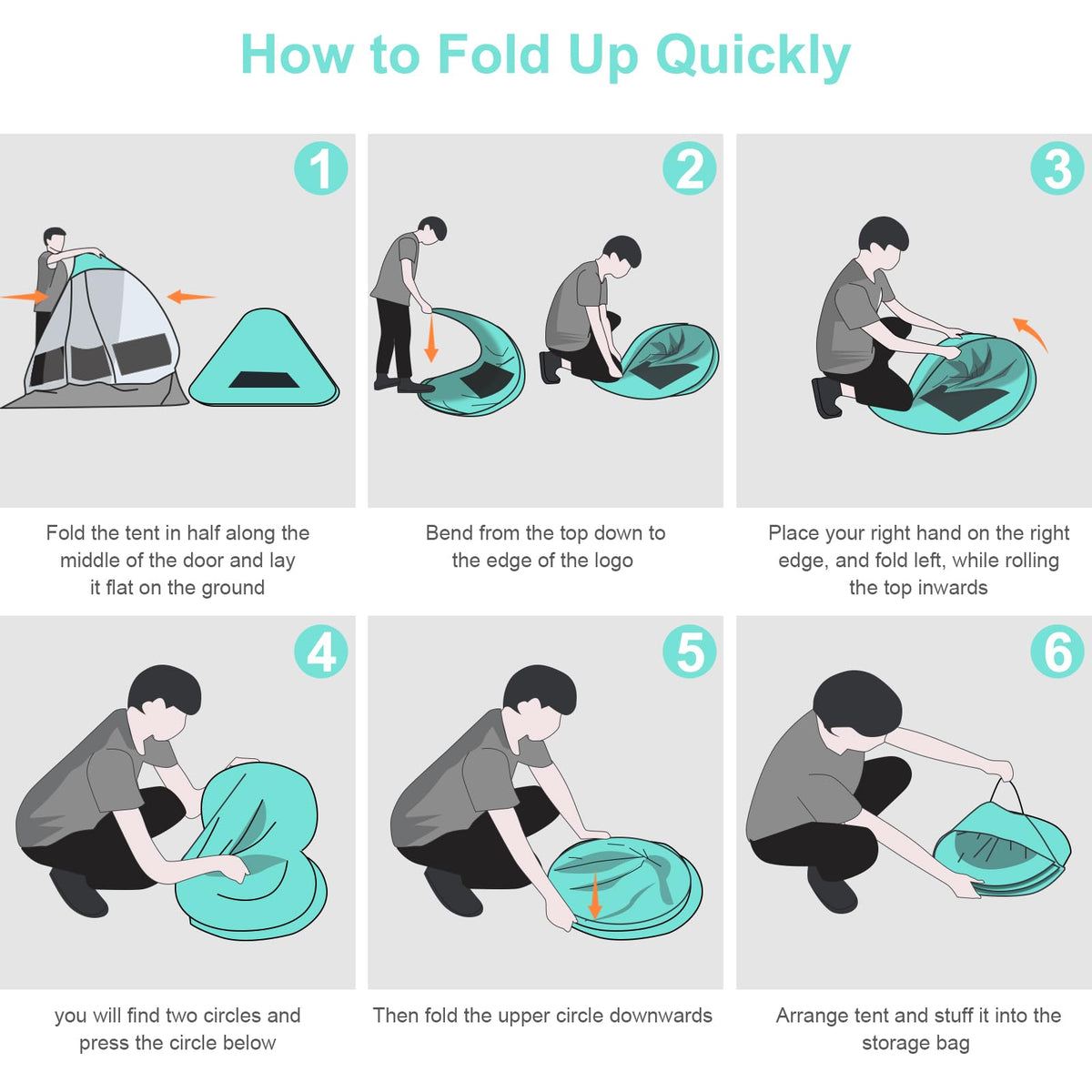 How to Fold Up Quickly

1

Fold the tent in half along the middle of the door and lay it flat on the ground

2

Bend from the top down to the edge of the logo

3

Place your right hand on the right edge, and fold left, while rolling the top inwards

4

you will find two circles and press the circle below

5

Then fold the upper circle downwards

6

Arrange tent and stuff it into the storage bag