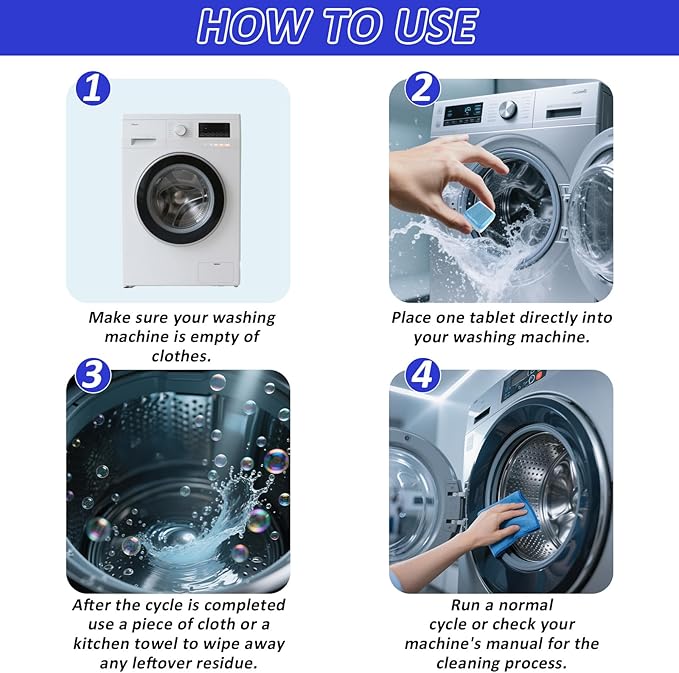 HOW TO USE

1

Make sure your washing machine is empty of clothes.

2

Place one tablet directly into your washing machine.

3

After the cycle is completed use a piece of cloth or a kitchen towel to wipe away any leftover residue.

4

Run a normal cycle or check your machine's manual for the cleaning process.