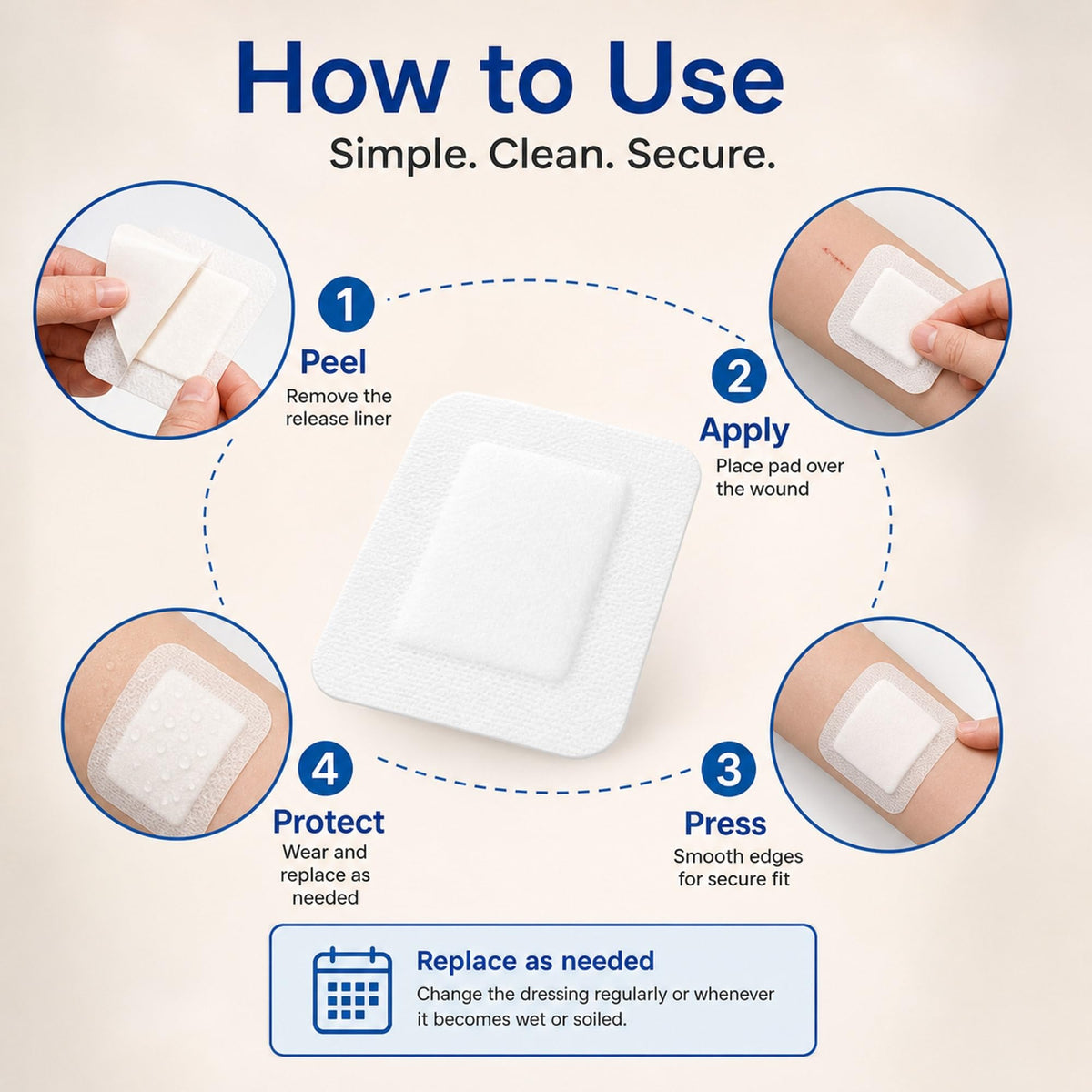 How to Use

Simple. Clean. Secure.

1
Peel
Remove the release liner

2
Apply
Place pad over the wound

3
Press
Smooth edges for secure fit

4
Protect
Wear and replace as needed

Replace as needed
Change the dressing regularly or whenever it becomes wet or soiled.