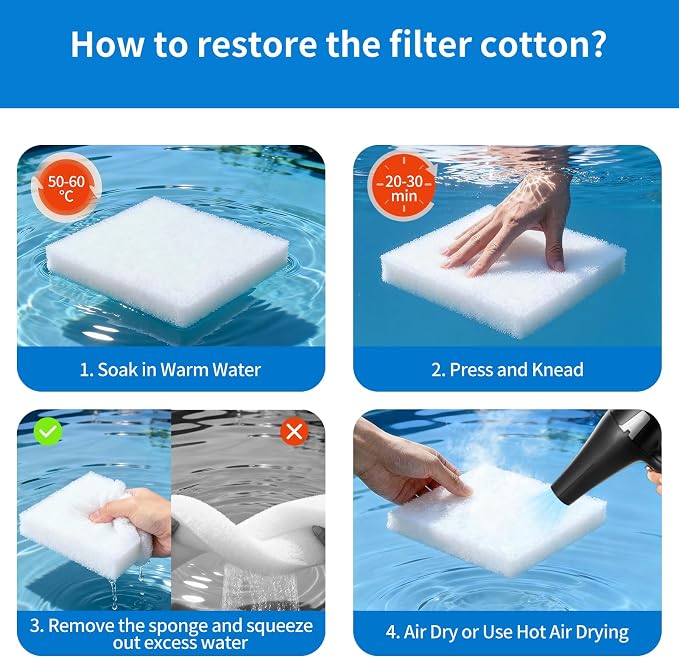 How to restore the filter cotton?

50-60 °C

1. Soak in Warm Water

20-30 min

2. Press and Knead

3. Remove the sponge and squeeze out excess water

4. Air Dry or Use Hot Air Drying