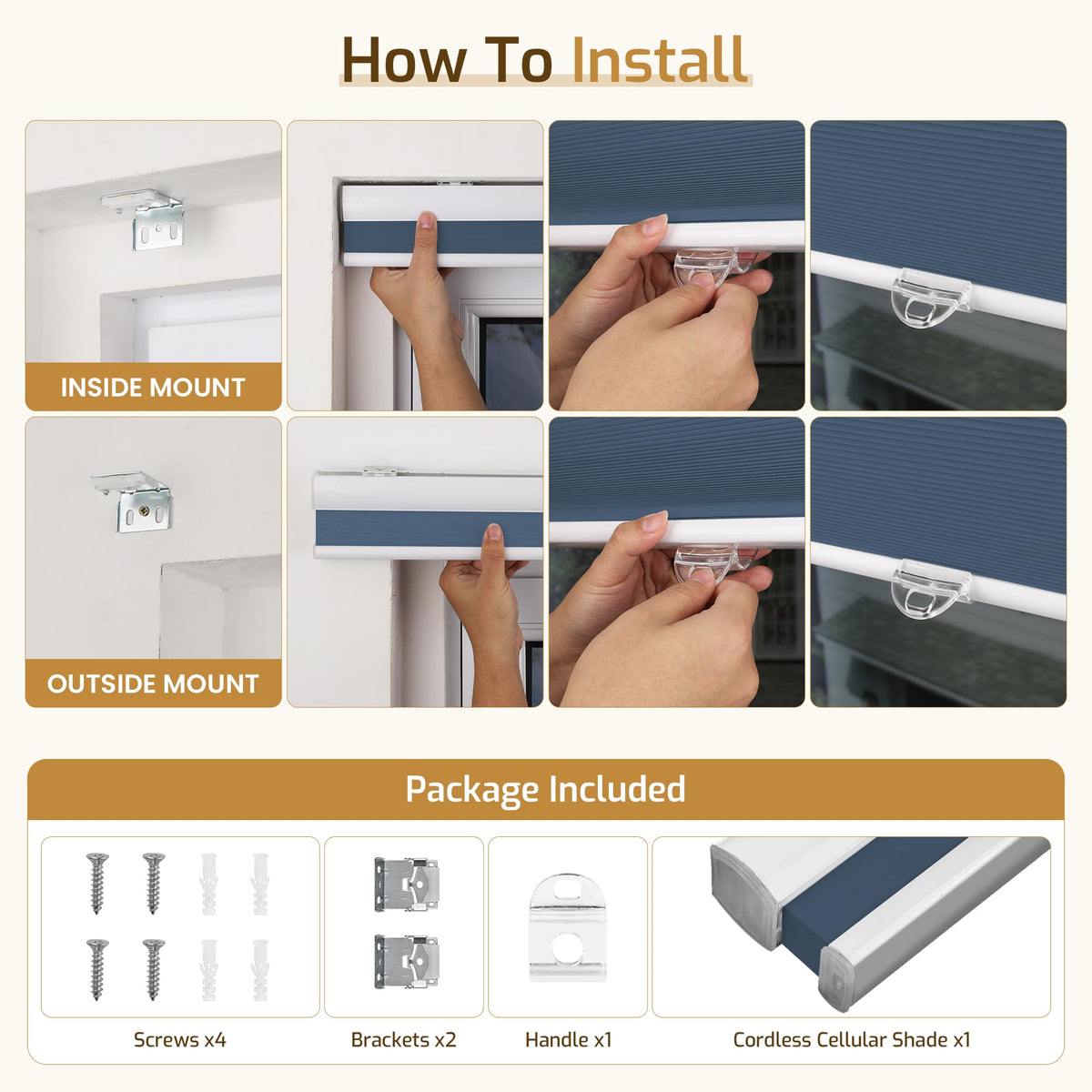 How To Install

INSIDE MOUNT

OUTSIDE MOUNT

Package Included

Screws x4

Brackets x2

Handle x1

Cordless Cellular Shade x1