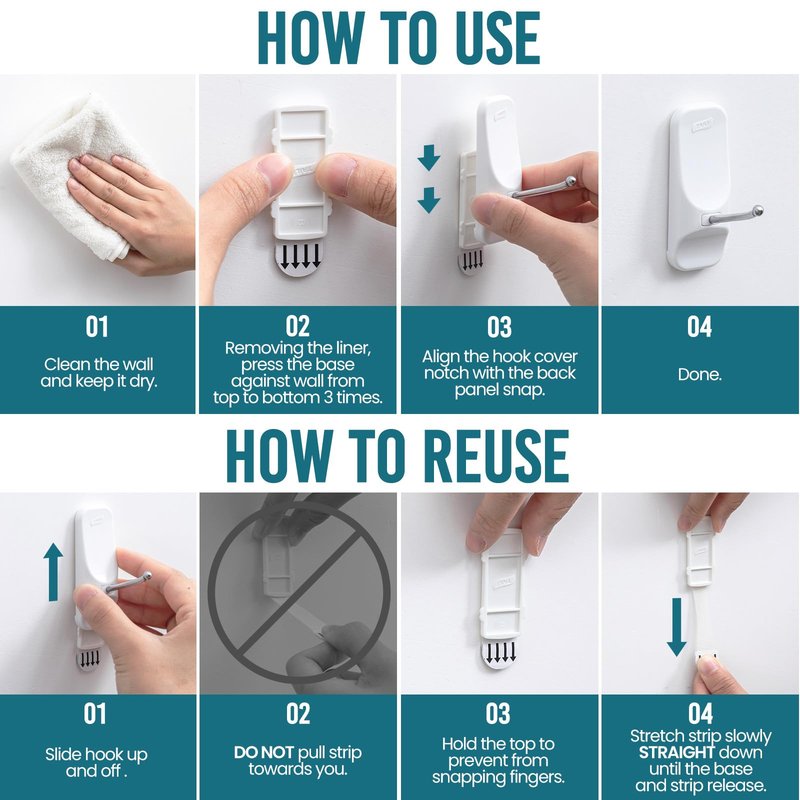 HOW TO USE

01
Clean the wall and keep it dry.

02
Removing the liner, press the base against wall from top to bottom 3 times.

03
Align the hook cover notch with the back panel snap.

04
Done.

HOW TO REUSE

01
Slide hook up and off .

02
DO NOT pull strip towards you.

03
Hold the top to prevent from snapping fingers.

04
Stretch strip slowly STRAIGHT down until the base and strip release.