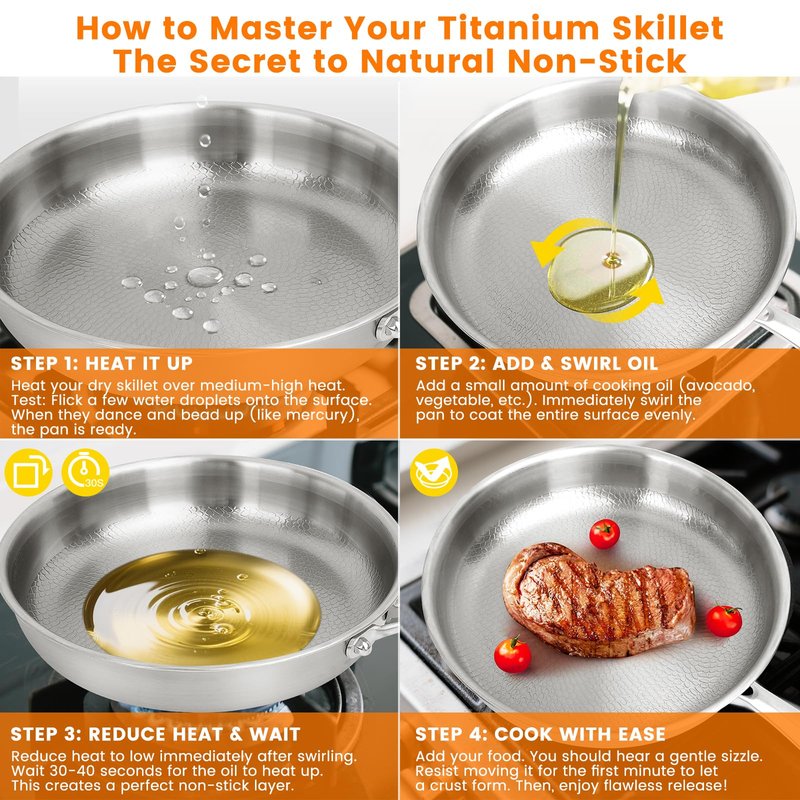 How to Master Your Titanium Skillet
The Secret to Natural Non-Stick

STEP 1: HEAT IT UP
Heat your dry skillet over medium-high heat. Test: Flick a few water droplets onto the surface. When they dance and bead up (like mercury), the pan is ready.

STEP 2: ADD & SWIRL OIL
Add a small amount of cooking oil (avocado, vegetable, etc.). Immediately swirl the pan to coat the entire surface evenly.

30S

STEP 3: REDUCE HEAT & WAIT
Reduce heat to low immediately after swirling. Wait 30-40 seconds for the oil to heat up. This creates a perfect non-stick layer.

STEP 4: COOK WITH EASE
Add your food. You should hear a gentle sizzle. Resist moving it for the first minute to let a crust form. Then, enjoy flawless release!