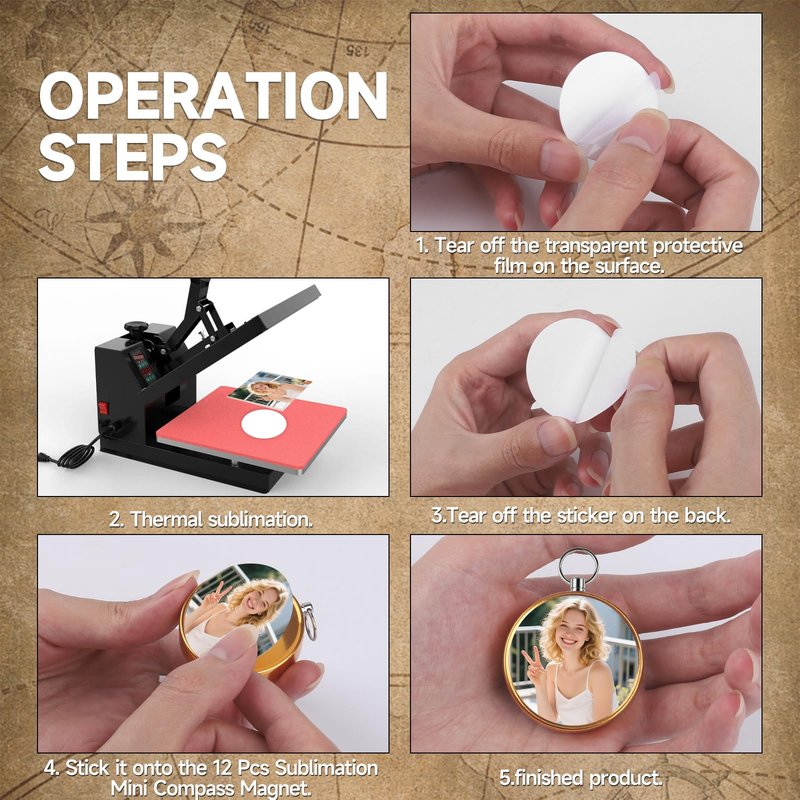 OPERATION STEPS

1. Tear off the transparent protective film on the surface.

2. Thermal sublimation.

3.Tear off the sticker on the back.

4. Stick it onto the 12 Pcs Sublimation Mini Compass Magnet.

5.finished product.