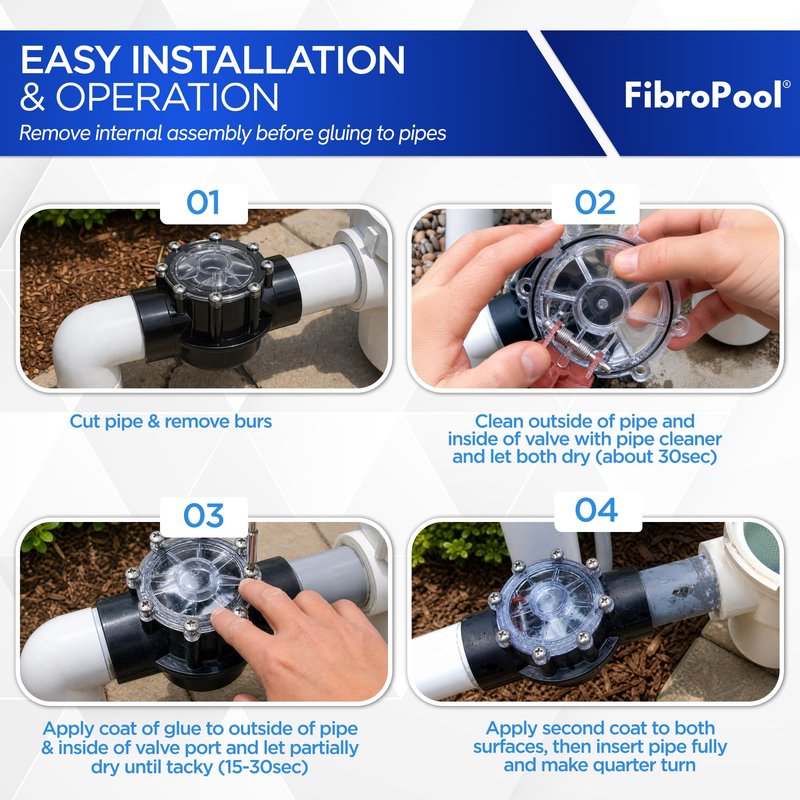 EASY INSTALLATION & OPERATION

Remove internal assembly before gluing to pipes

FibroPool®

01

Cut pipe & remove burs

02

Clean outside of pipe and inside of valve with pipe cleaner and let both dry (about 30sec)

03

Apply coat of glue to outside of pipe & inside of valve port and let partially dry until tacky (15-30sec)

04

Apply second coat to both surfaces, then insert pipe fully and make quarter turn