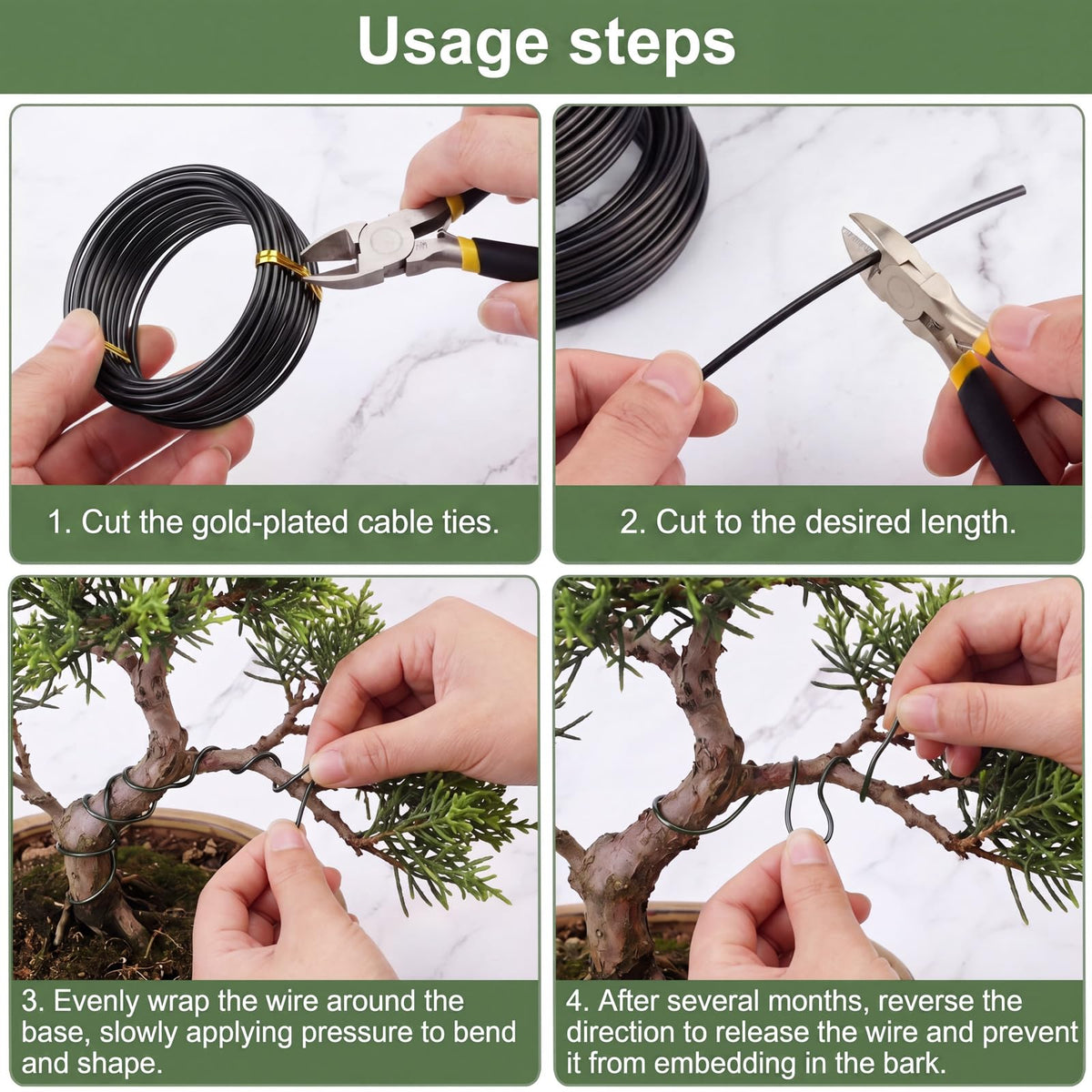 Usage steps

1. Cut the gold-plated cable ties.

2. Cut to the desired length.

3. Evenly wrap the wire around the base, slowly applying pressure to bend and shape.

4. After several months, reverse the direction to release the wire and prevent it from embedding in the bark.