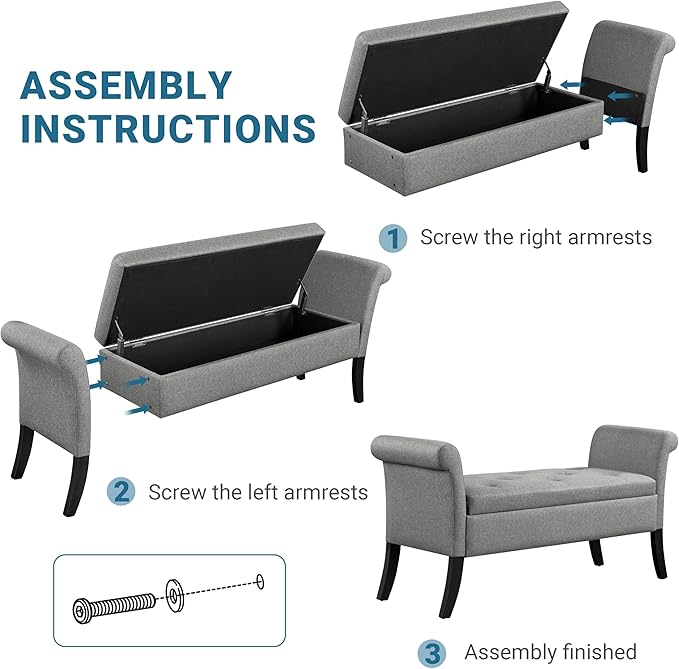 ASSEMBLY INSTRUCTIONS

1 Screw the right armrests

2 Screw the left armrests

3 Assembly finished