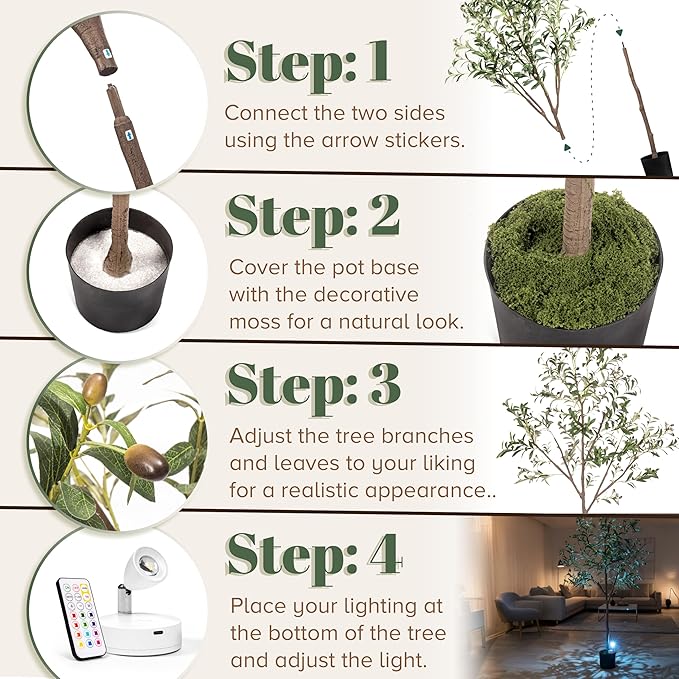 Step: 1
Connect the two sides using the arrow stickers.

Step: 2
Cover the pot base with the decorative moss for a natural look.

Step: 3
Adjust the tree branches and leaves to your liking for a realistic appearance..

Step: 4
Place your lighting at the bottom of the tree and adjust the light.