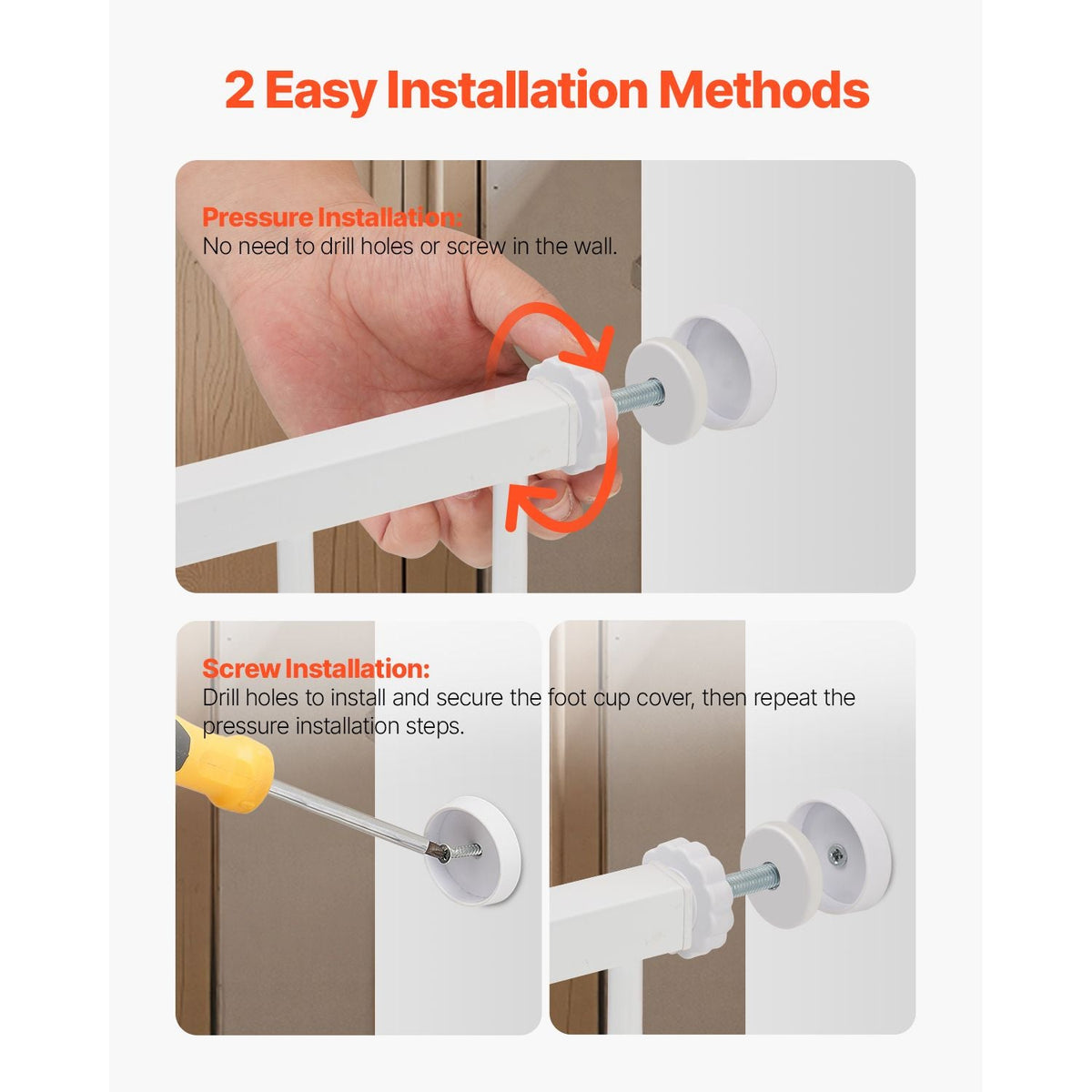 2 Easy Installation Methods

Pressure Installation:
No need to drill holes or screw in the wall.

Screw Installation:
Drill holes to install and secure the foot cup cover, then repeat the pressure installation steps.