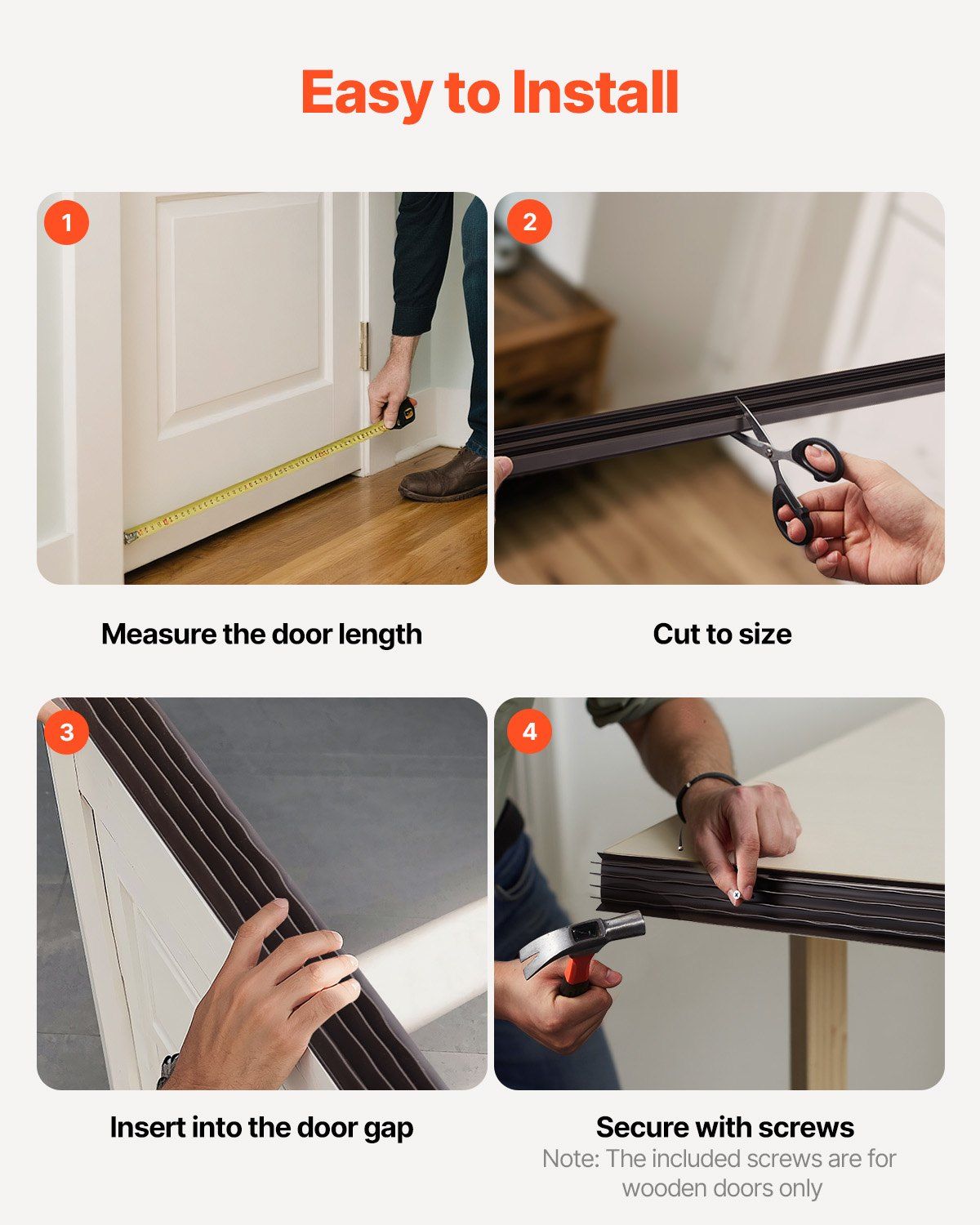 Easy to Install

1

Measure the door length

2

Cut to size

3

Insert into the door gap

4

Secure with screws

Note: The included screws are for wooden doors only