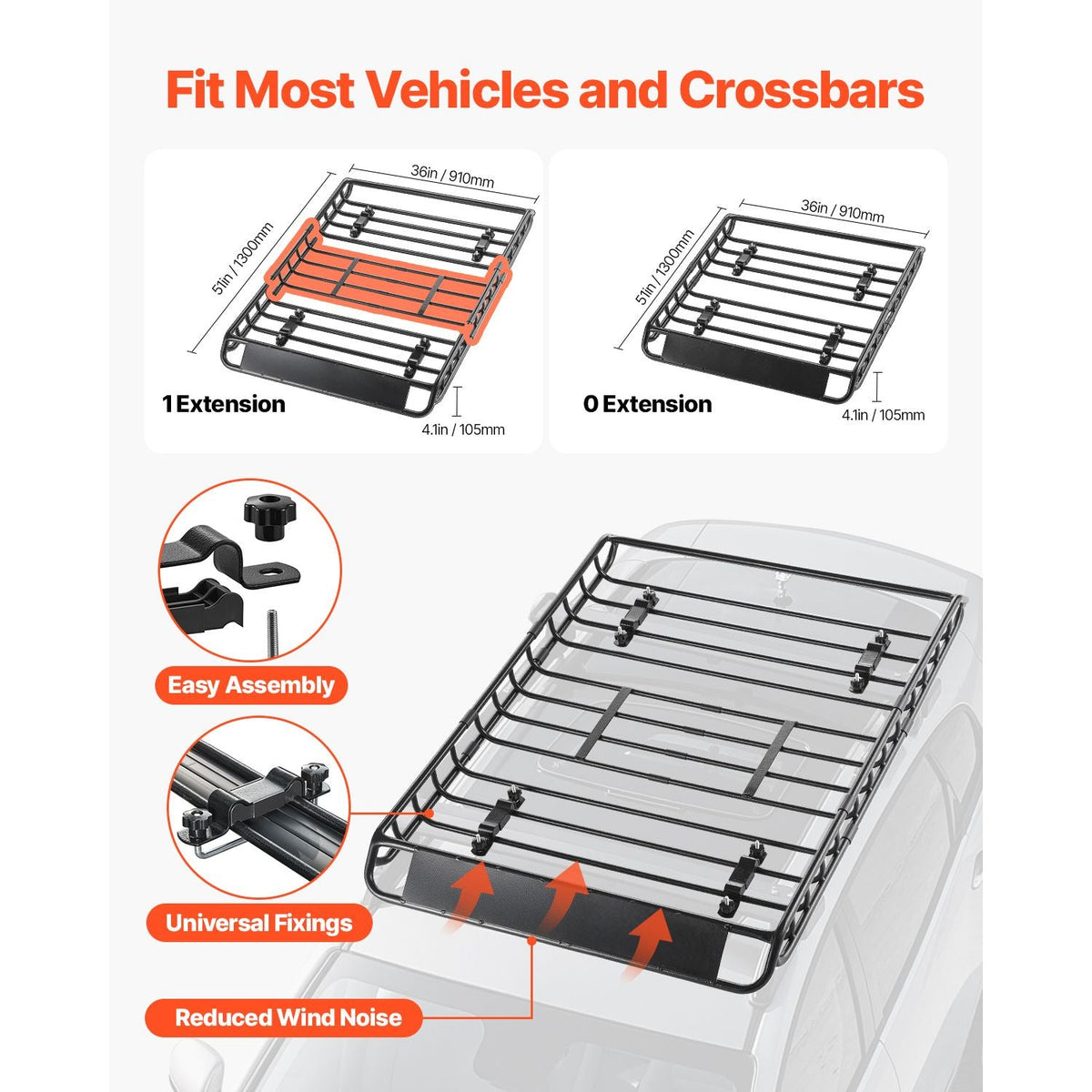 Fit Most Vehicles and Crossbars

36in / 910mm

51in / 1300mm

1 Extension

4.1in / 105mm

36in / 910mm

51in / 1300mm

0 Extension

4.1in / 105mm

Easy Assembly

Universal Fixings

Reduced Wind Noise